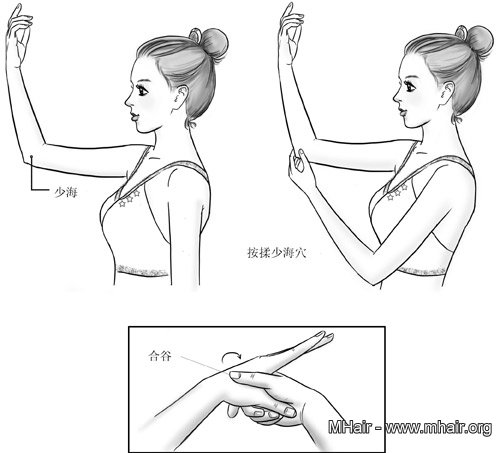 少海

按揉少海穴

合谷

MHair - www.mhair.org